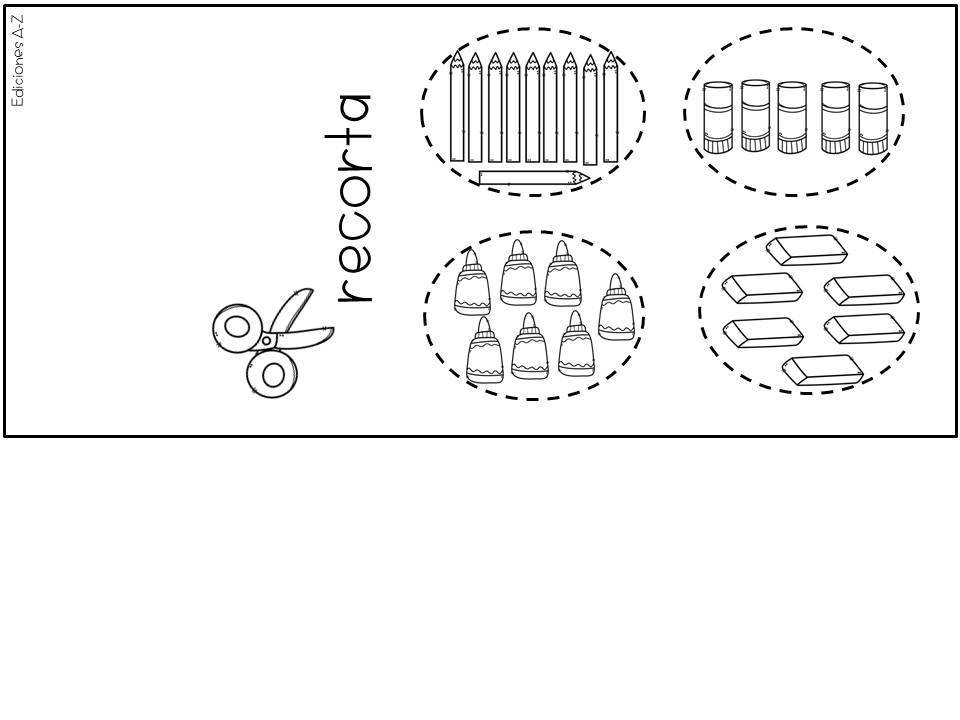 Ediciones A-Z

recorta